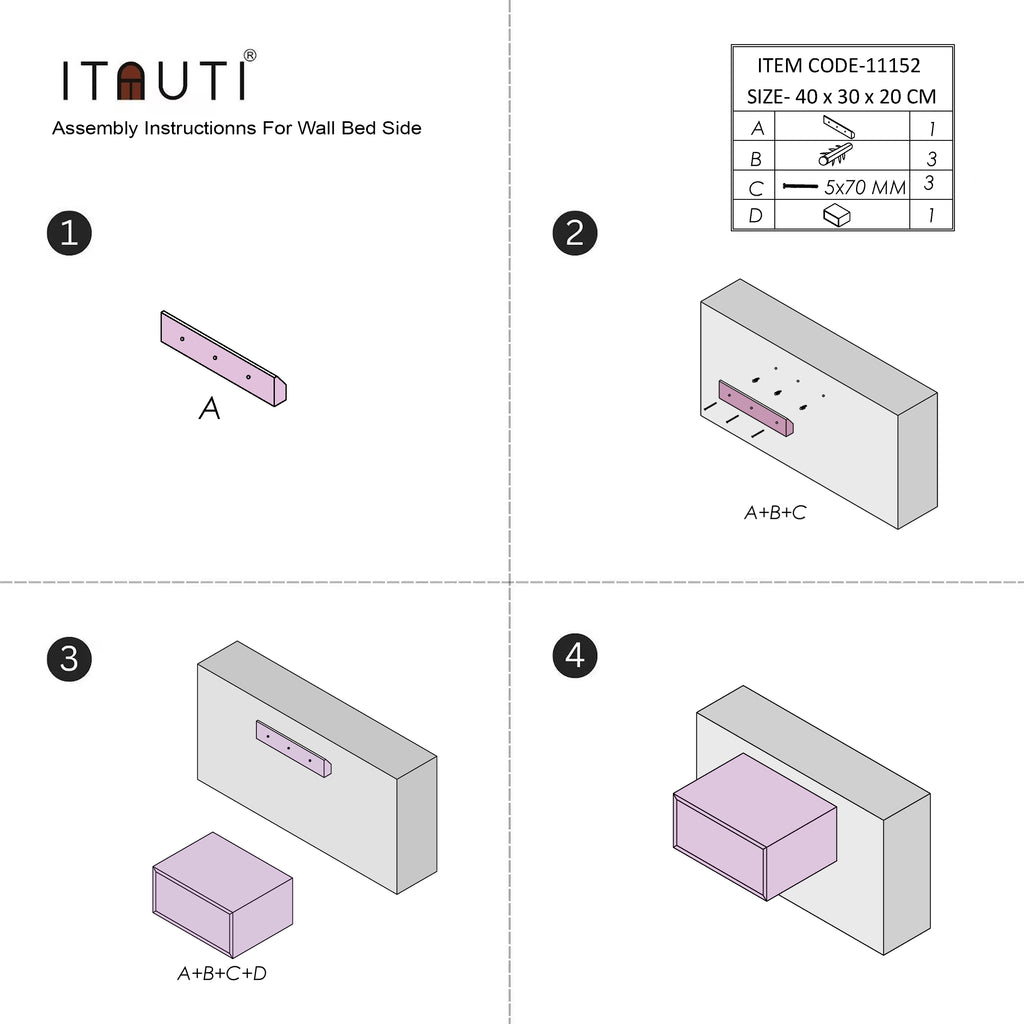 ITAUTI®

Assembly Instructionns For Wall Bed Side

ITEM CODE-11152
SIZE- 40 x 30 x 20 CM

| A | | 1 |
|---|---|---|
| B | | 3 |
| C | 5x70 MM | 3 |
| D | | 1 |

1

A

2

A+B+C

3

A+B+C+D

4