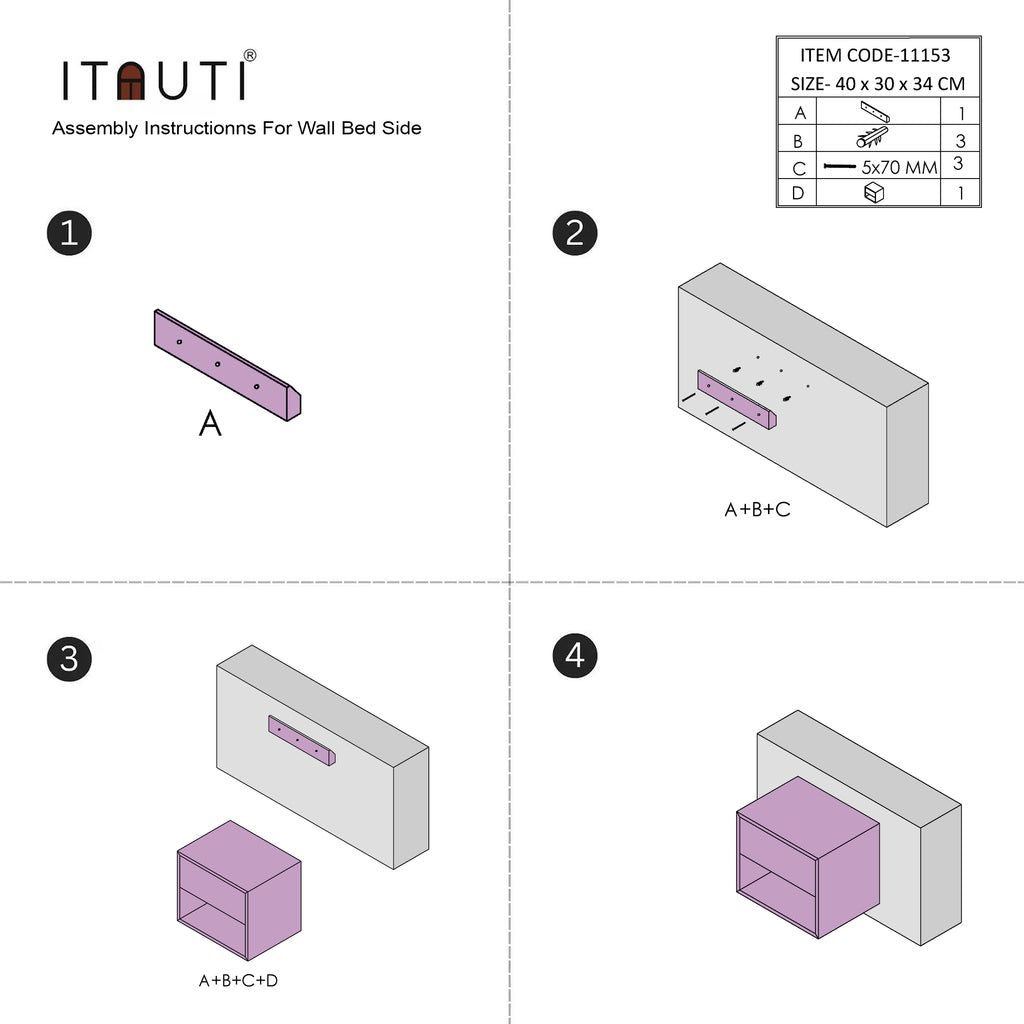 ITAUTI®

Assembly Instructionns For Wall Bed Side

| ITEM CODE-11153 | | |
|---|---|---|
| SIZE- 40 x 30 x 34 CM | | |
| A | | 1 |
| B | | 3 |
| C | 5x70 MM | 3 |
| D | | 1 |

1

A

2

A+B+C

3

A+B+C+D

4