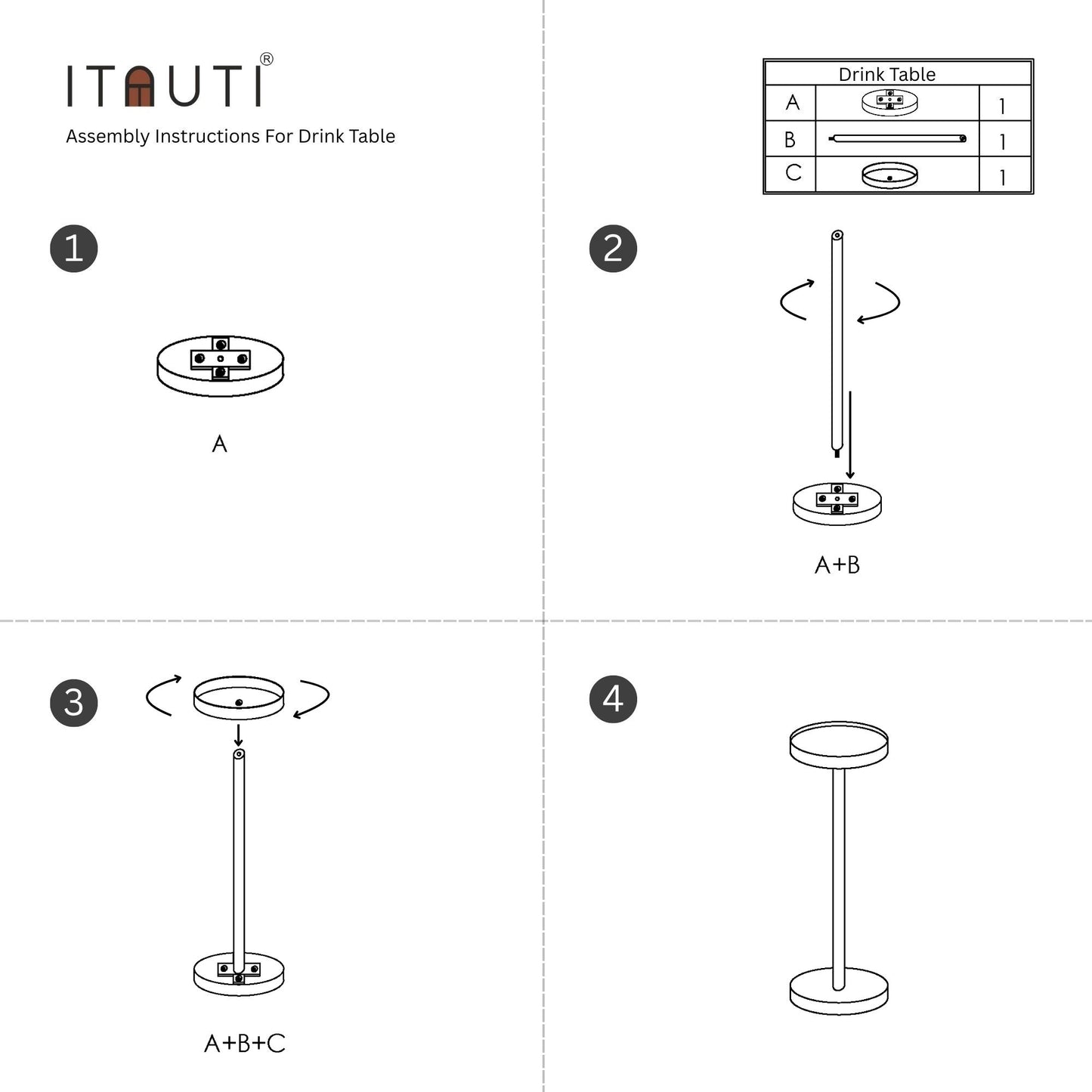 ITAUTI®

Assembly Instructions For Drink Table

| Drink Table | | |
|---|---|---|
| A | | 1 |
| B | | 1 |
| C | | 1 |

1

A

2

A+B

3

A+B+C

4