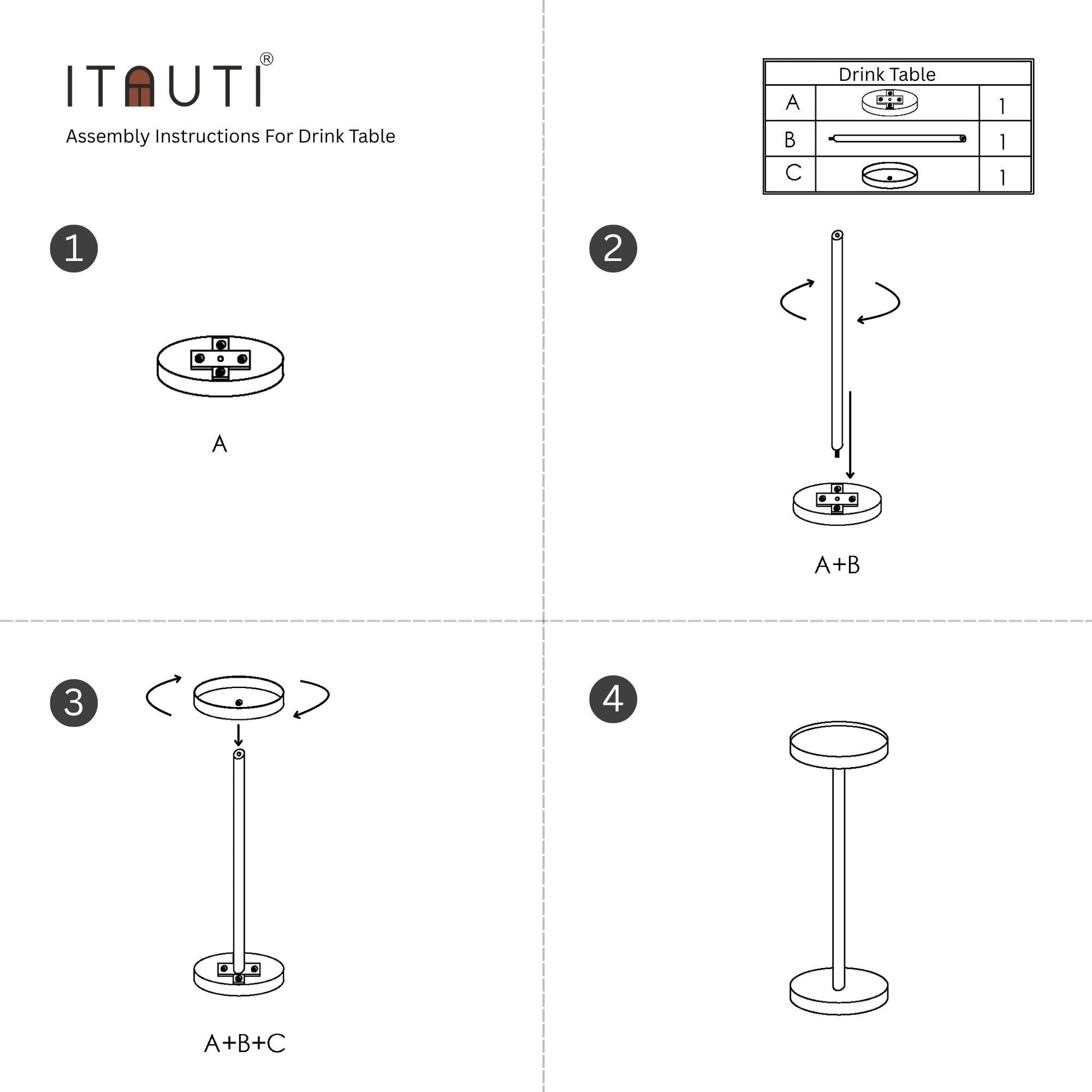 ITAUTI®

Assembly Instructions For Drink Table

| Drink Table | | |
|---|---|---|
| A | | 1 |
| B | | 1 |
| C | | 1 |

1

A

2

A+B

3

A+B+C

4