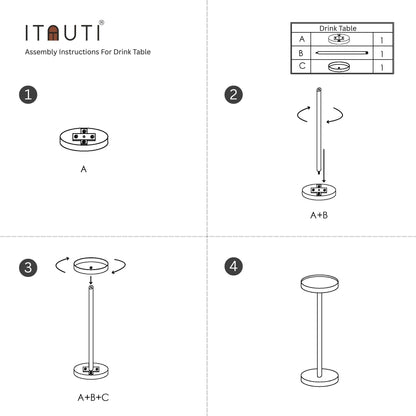 ITAUTI®
Assembly Instructions For Drink Table

| Drink Table | | |
|---|---|---|
| A | | 1 |
| B | | 1 |
| C | | 1 |

1

A

2

A+B

3

A+B+C

4